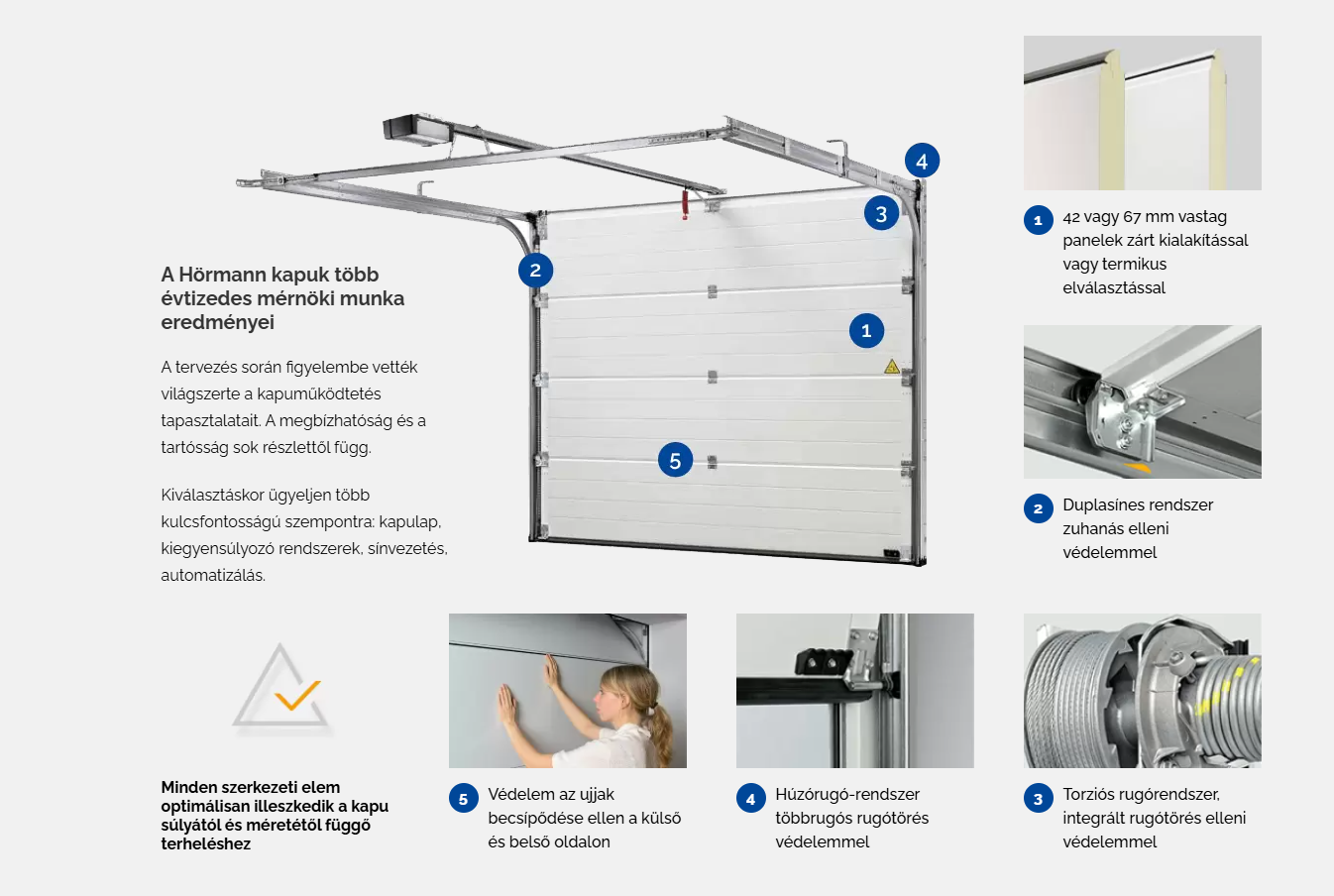 A Hörmann kapuk több évtizedes mérnöki munka eredményei

A tervezés során figyelembe vették világszerte a kapuműködtetés tapasztalatait. A megbízhatóság és a tartósság sok részlettől függ.

Kiválasztáskor ügyeljen több kulcsfontosságú szempontra: kapulap, kiegyensúlyozó rendszerek, sínvezetés, automatizálás.

4

3

2

1

5

1 42 vagy 67 mm vastag panelek zárt kialakítással vagy termikus elválasztással

2 Duplasínes rendszer zuhanás elleni védelemmel

Minden szerkezeti elem optimálisan illeszkedik a kapu súlyától és méretétől függő terheléshez

5 Védelem az ujjak becsípődése ellen a külső és belső oldalon

4 Húzórugó-rendszer többrugós rugótörés védelemmel

3 Torziós rugórendszer, integrált rugótörés elleni védelemmel